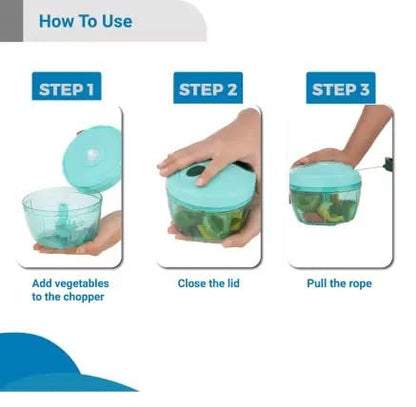 How To Use

STEP 1

Add vegetables to the chopper

STEP 2

Close the lid

STEP 3

Pull the rope