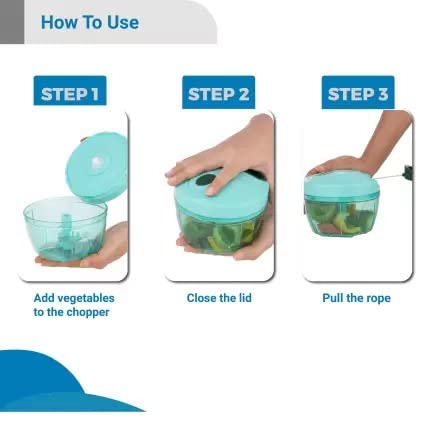 How To Use

STEP 1

Add vegetables to the chopper

STEP 2

Close the lid

STEP 3

Pull the rope